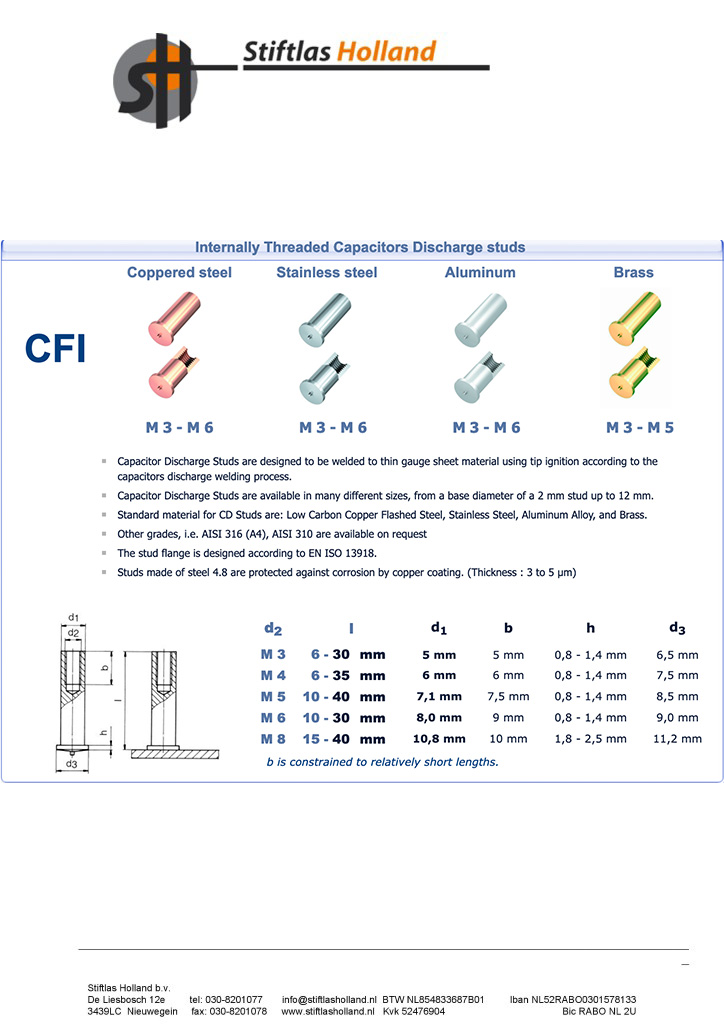 Stiftlas Holland

Internally Threaded Capacitors Discharge studs

CFI

Coppered steel
M 3 - M 6

Stainless steel
M 3 - M 6

Aluminum
M 3 - M 6

Brass
M 3 - M 5

Capacitor Discharge Studs are designed to be welded to thin gauge sheet material using tip ignition according to the capacitors discharge welding process.

Capacitor Discharge Studs are available in many different sizes, from a base diameter of a 2 mm stud up to 12 mm.

Standard material for CD Studs are: Low Carbon Copper Flashed Steel, Stainless Steel, Aluminum Alloy, and Brass.

Other grades, i.e. AISI 316 (A4), AISI 310 are available on request

The stud flange is designed according to EN ISO 13918.

Studs made of steel 4.8 are protected against corrosion by copper coating. (Thickness : 3 to 5 µm)

d1
d2
b
l
h
d3

| $d_2$ | l | $d_1$ | b | h | $d_3$ |
|---|---|---|---|---|---|
| M 3 | 6 - 30 mm | 5 mm | 5 mm | 0,8 - 1,4 mm | 6,5 mm |
| M 4 | 6 - 35 mm | 6 mm | 6 mm | 0,8 - 1,4 mm | 7,5 mm |
| M 5 | 10 - 40 mm | 7,1 mm | 7,5 mm | 0,8 - 1,4 mm | 8,5 mm |
| M 6 | 10 - 30 mm | 8,0 mm | 9 mm | 0,8 - 1,4 mm | 9,0 mm |
| M 8 | 15 - 40 mm | 10,8 mm | 10 mm | 1,8 - 2,5 mm | 11,2 mm |

b is constrained to relatively short lengths.

Stiftlas Holland b.v.
De Liesbosch 12e tel: 030-8201077 info@stiftlasholland.nl BTW NL854833687B01 Iban NL52RABO0301578133
3439LC Nieuwegein fax: 030-8201078 www.stiftlasholland.nl Kvk 52476904 Bic RABO NL 2U